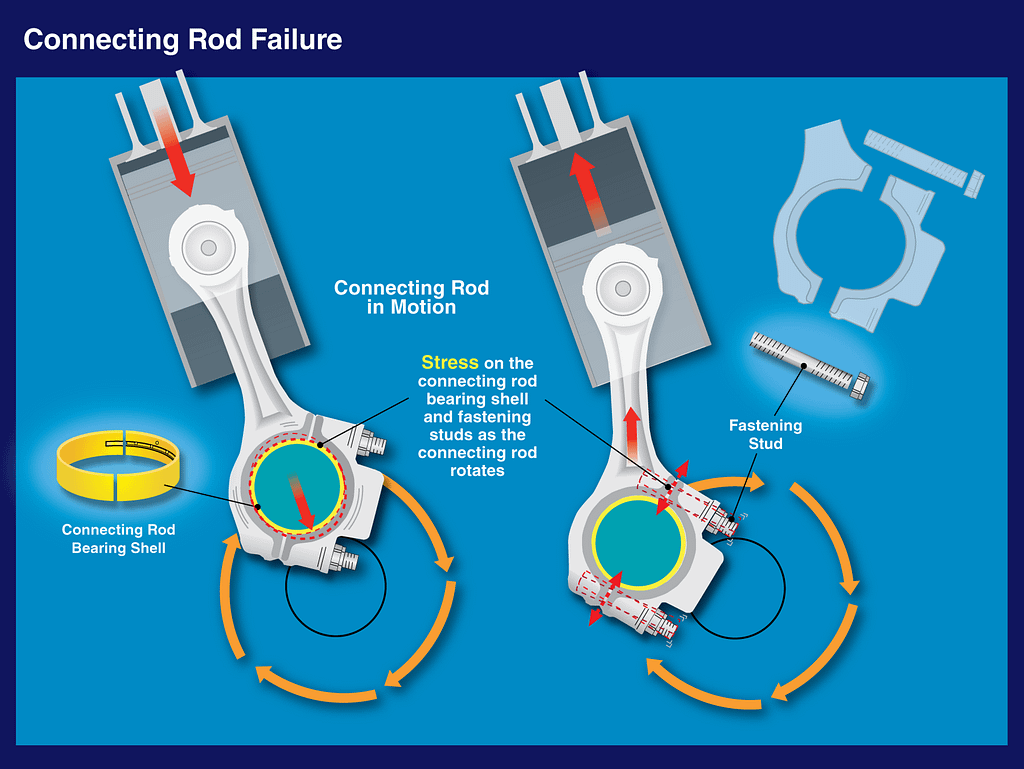 Connecting Rod Failure

Connecting Rod in Motion

Stress on the connecting rod bearing shell and fastening studs as the connecting rod rotates

Connecting Rod Bearing Shell

Fastening Stud