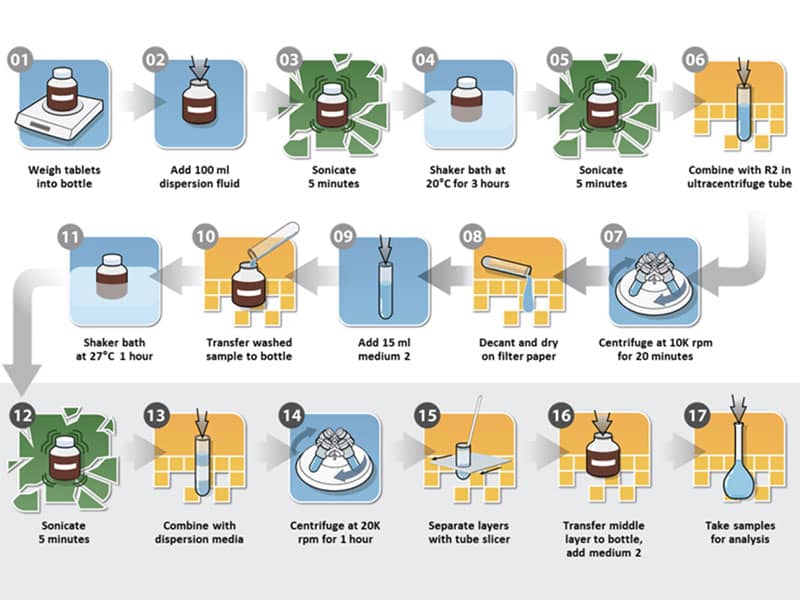 01
Weigh tablets into bottle

02
Add 100 ml dispersion fluid

03
Sonicate 5 minutes

04
Shaker bath at 20°C for 3 hours

05
Sonicate 5 minutes

06
Combine with R2 in ultracentrifuge tube

07
Centrifuge at 10K rpm for 20 minutes

08
Decant and dry on filter paper

09
Add 15 ml medium 2

10
Transfer washed sample to bottle

11
Shaker bath at 27°C 1 hour

12
Sonicate 5 minutes

13
Combine with dispersion media

14
Centrifuge at 20K rpm for 1 hour

15
Separate layers with tube slicer

16
Transfer middle layer to bottle, add medium 2

17
Take samples for analysis