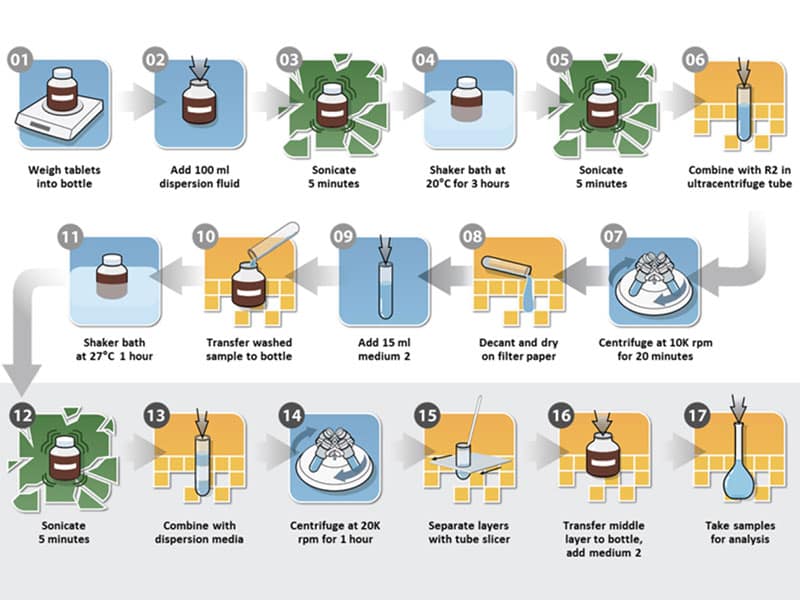 01
Weigh tablets into bottle

02
Add 100 ml dispersion fluid

03
Sonicate 5 minutes

04
Shaker bath at 20°C for 3 hours

05
Sonicate 5 minutes

06
Combine with R2 in ultracentrifuge tube

07
Centrifuge at 10K rpm for 20 minutes

08
Decant and dry on filter paper

09
Add 15 ml medium 2

10
Transfer washed sample to bottle

11
Shaker bath at 27°C 1 hour

12
Sonicate 5 minutes

13
Combine with dispersion media

14
Centrifuge at 20K rpm for 1 hour

15
Separate layers with tube slicer

16
Transfer middle layer to bottle, add medium 2

17
Take samples for analysis